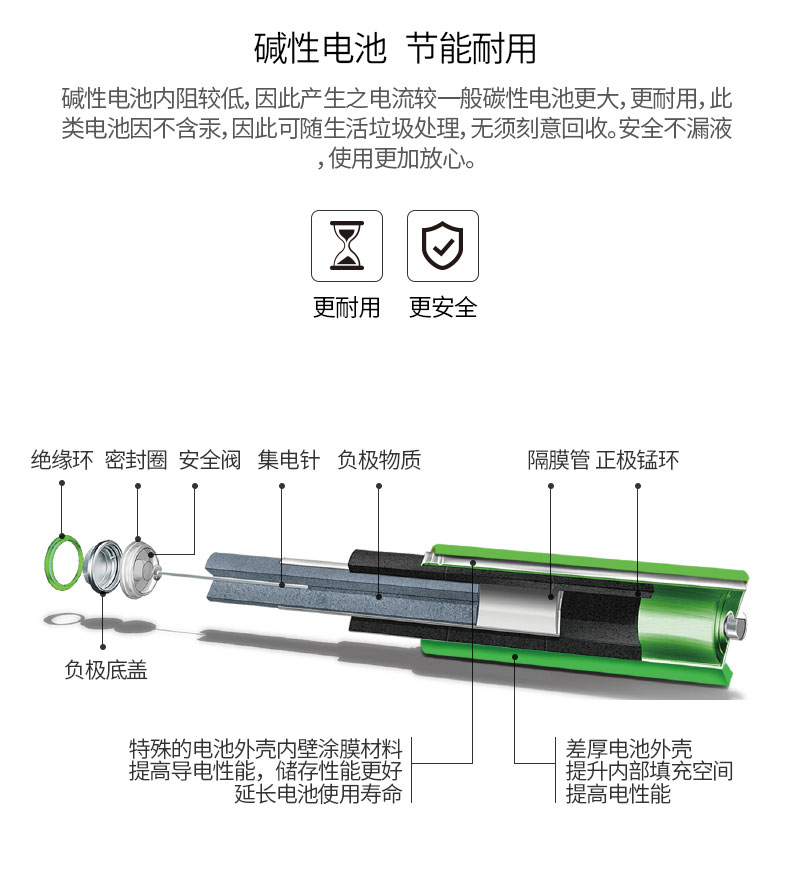 碱性电池 节能耐用

碱性电池内阻较低，因此产生之电流较一般碳性电池更大，更耐用，此类电池因不含汞，因此可随生活垃圾处理，无须刻意回收。安全不漏液，使用更加放心。

更耐用 更安全

绝缘环 密封圈 安全阀 集电针 负极物质 隔膜管 正极锰环

负极底盖

特殊的电池外壳内壁涂膜材料
提高导电性能，储存性能更好
延长电池使用寿命

差厚电池外壳
提升内部填充空间
提高电性能